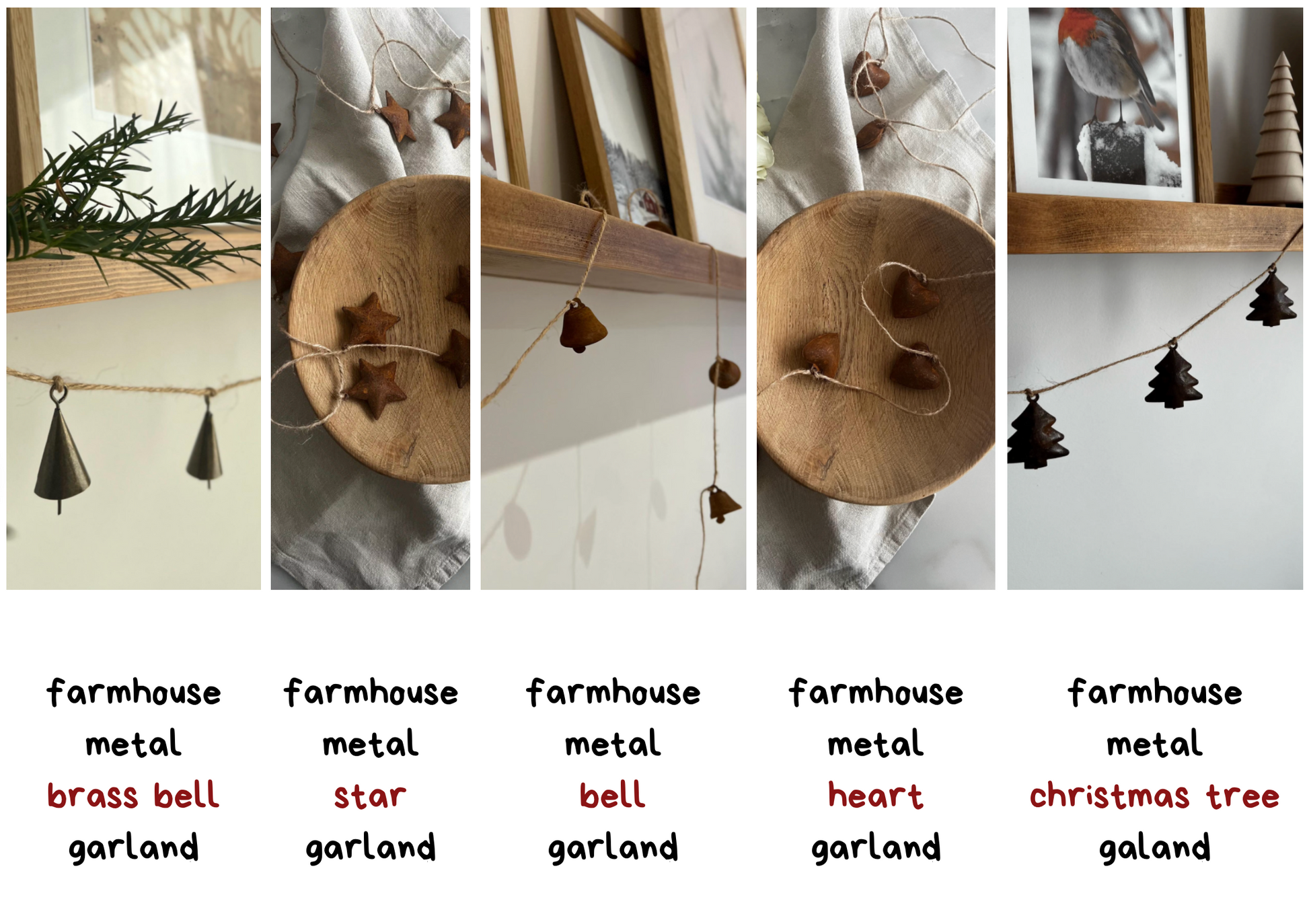 farmhouse metal brass bell garland

farmhouse metal star garland

farmhouse metal bell garland

farmhouse metal heart garland

farmhouse metal christmas tree galand