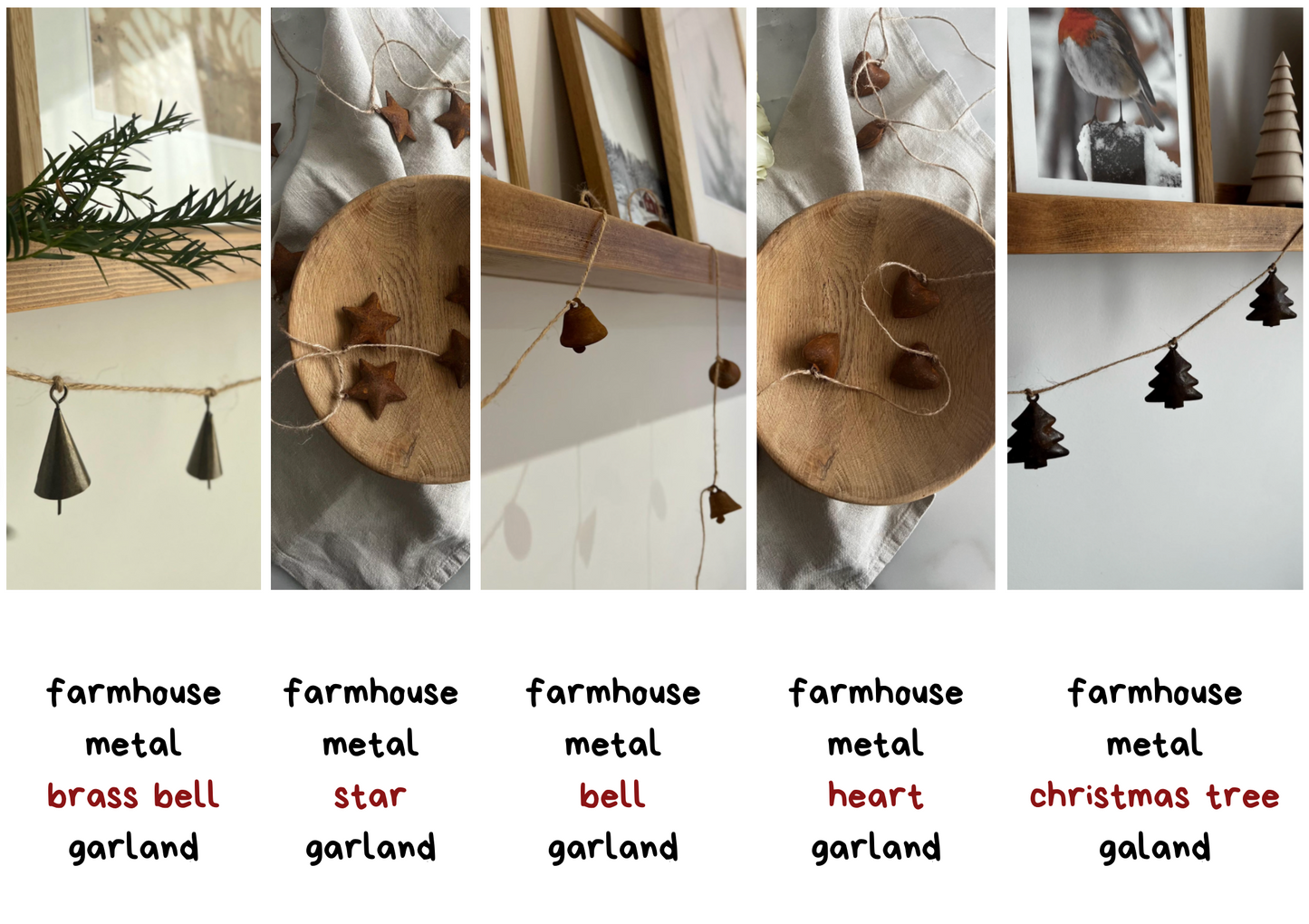 farmhouse metal brass bell garland

farmhouse metal star garland

farmhouse metal bell garland

farmhouse metal heart garland

farmhouse metal christmas tree galand